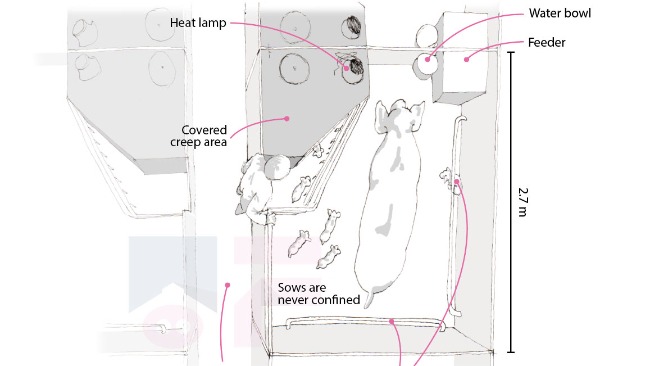 Heat lamp

Water bowl

Feeder

Covered creep area

2.7 m

Sows are never confined